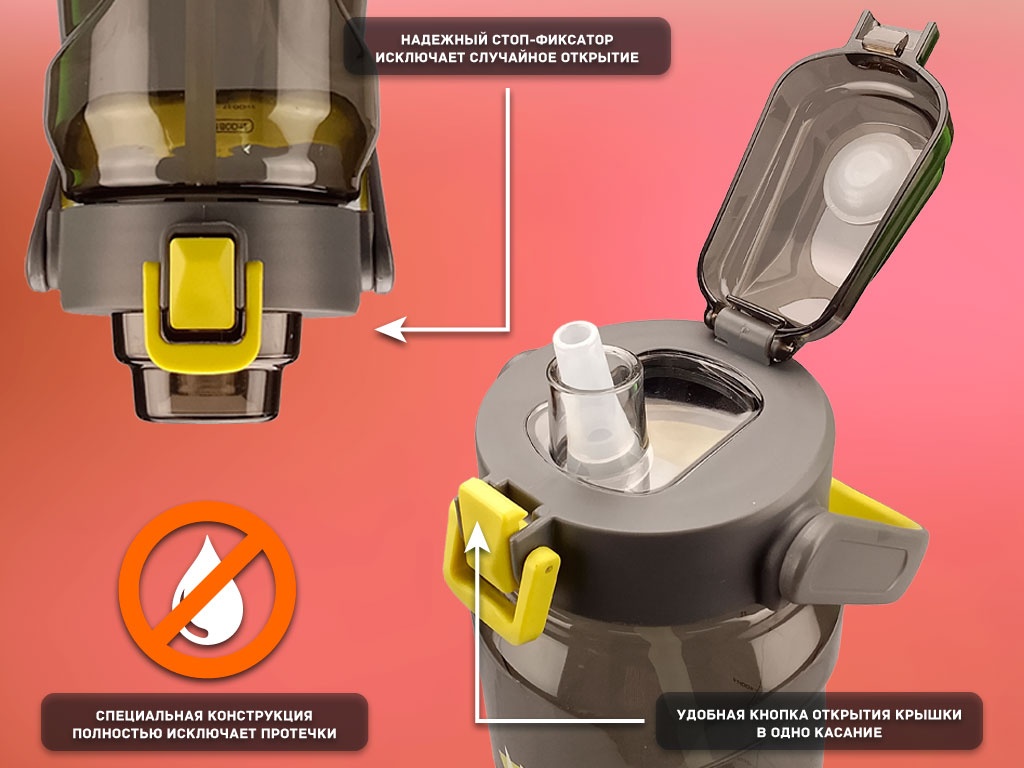 НАДЕЖНЫЙ СТОП-ФИКСАТОР ИСКЛЮЧАЕТ СЛУЧАЙНОЕ ОТКРЫТИЕ

СПЕЦИАЛЬНАЯ КОНСТРУКЦИЯ ПОЛНОСТЬЮ ИСКЛЮЧАЕТ ПРОТЕЧКИ

УДОБНАЯ КНОПКА ОТКРЫТИЯ КРЫШКИ В ОДНО КАСАНИЕ