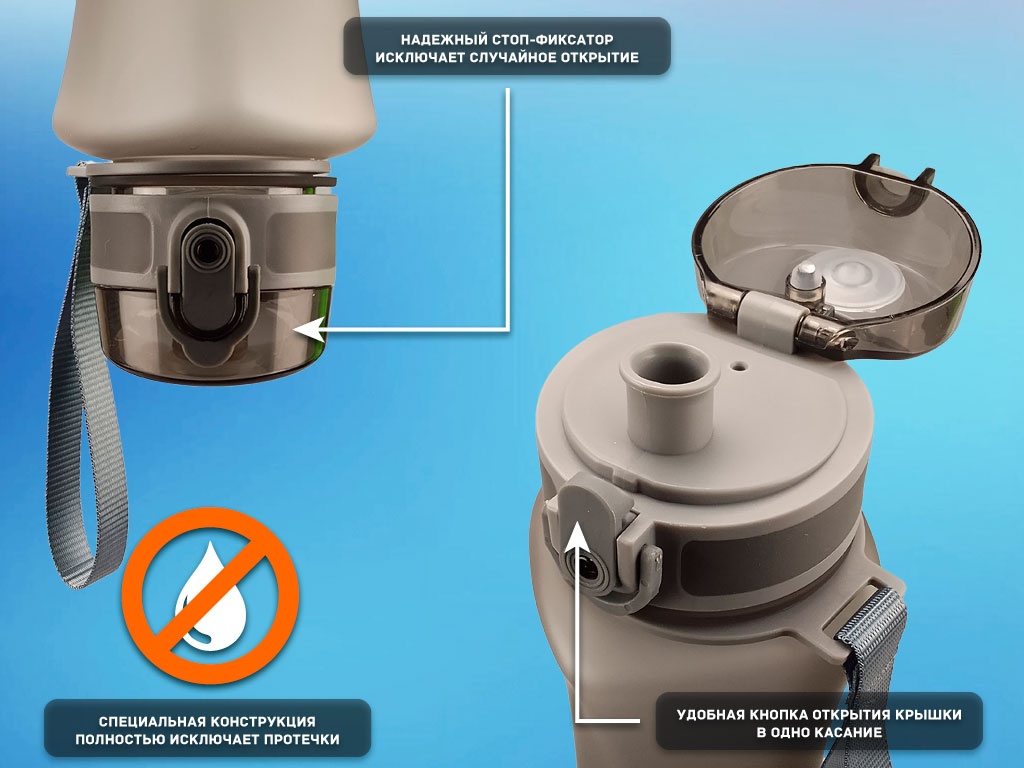 НАДЕЖНЫЙ СТОП-ФИКСАТОР ИСКЛЮЧАЕТ СЛУЧАЙНОЕ ОТКРЫТИЕ

СПЕЦИАЛЬНАЯ КОНСТРУКЦИЯ ПОЛНОСТЬЮ ИСКЛЮЧАЕТ ПРОТЕЧКИ

УДОБНАЯ КНОПКА ОТКРЫТИЯ КРЫШКИ В ОДНО КАСАНИЕ